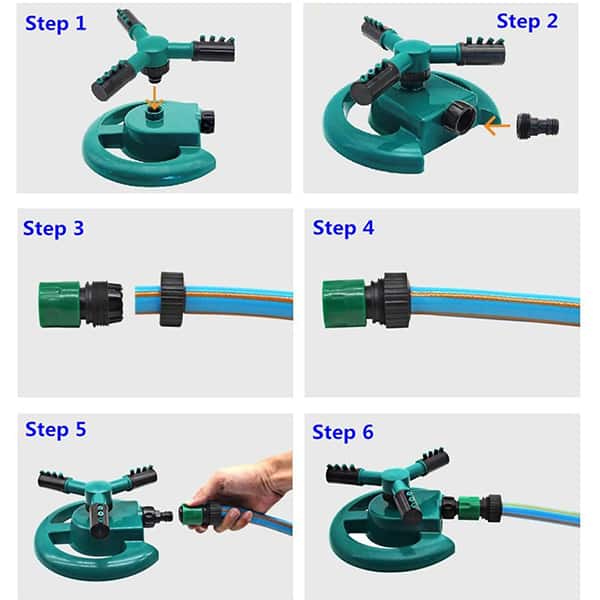 Step 1

Step 2

Step 3

Step 4

Step 5

Step 6